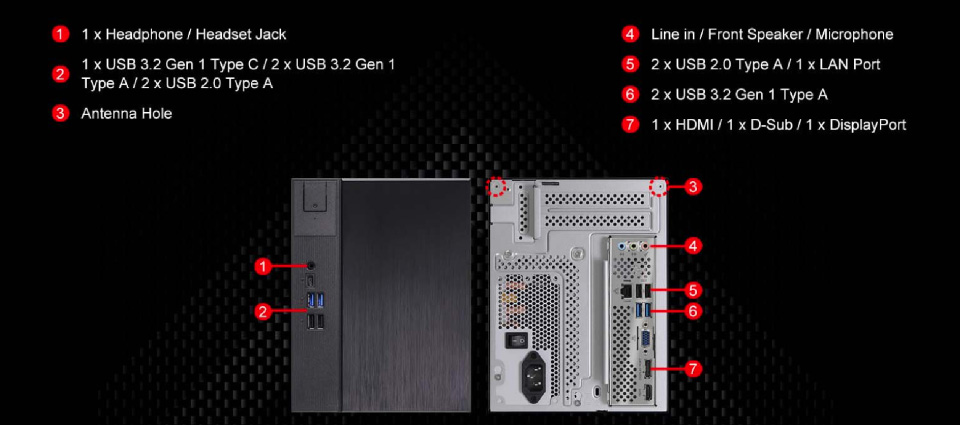 1 1 x Headphone / Headset Jack

2 1 x USB 3.2 Gen 1 Type C / 2 x USB 3.2 Gen 1 Type A / 2 x USB 2.0 Type A

3 Antenna Hole

4 Line in / Front Speaker / Microphone

5 2 x USB 2.0 Type A / 1 x LAN Port

6 2 x USB 3.2 Gen 1 Type A

7 1 x HDMI / 1 x D-Sub / 1 x DisplayPort

1
2
3
4
5
6
7